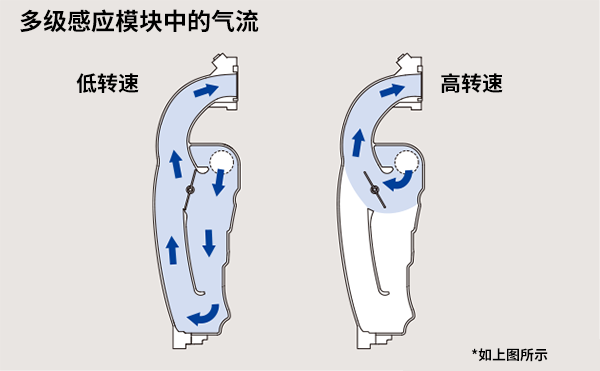 多级感应模块中的气流

低转速

高转速

*如上图所示